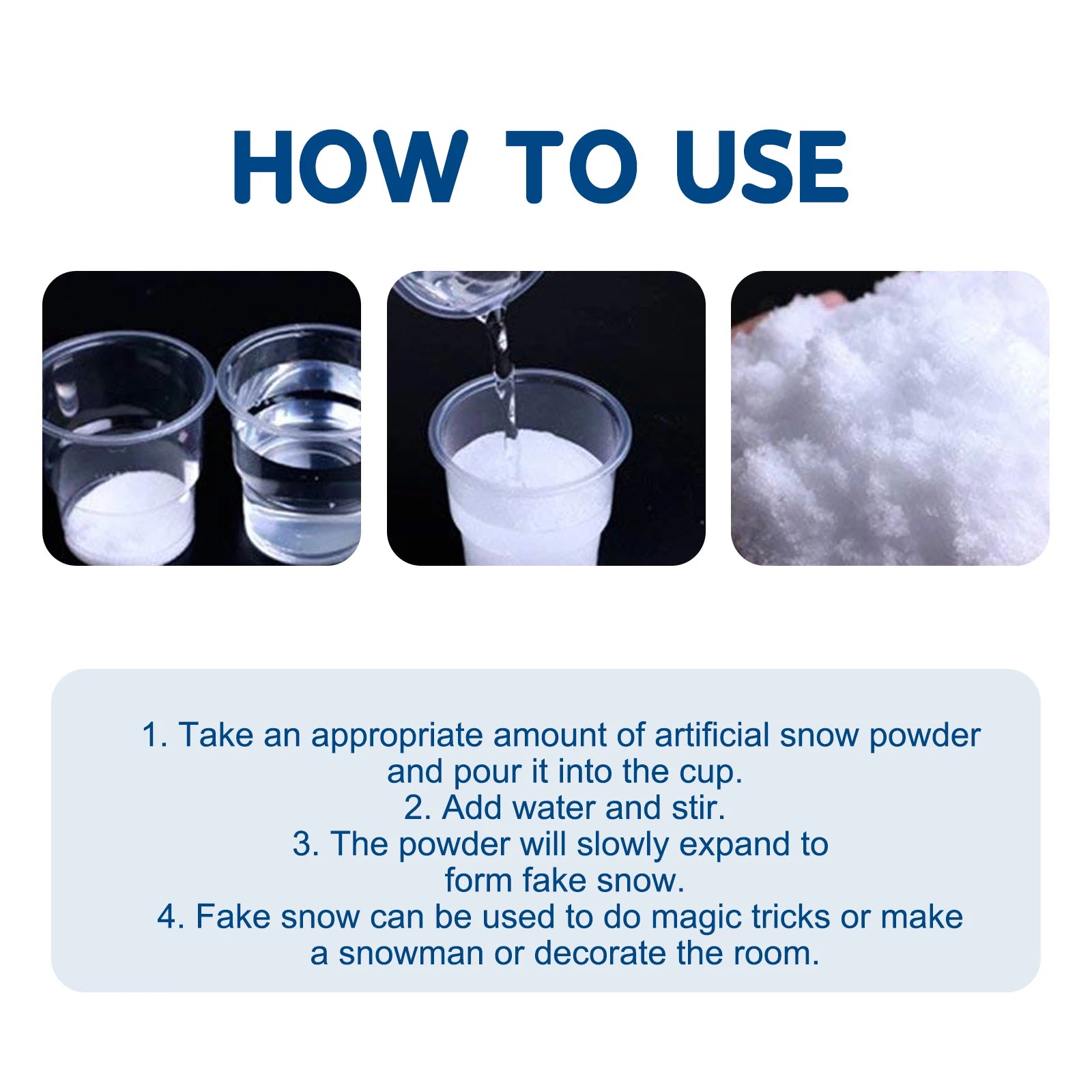 HOW TO USE

1. Take an appropriate amount of artificial snow powder and pour it into the cup.
2. Add water and stir.
3. The powder will slowly expand to form fake snow.
4. Fake snow can be used to do magic tricks or make a snowman or decorate the room.